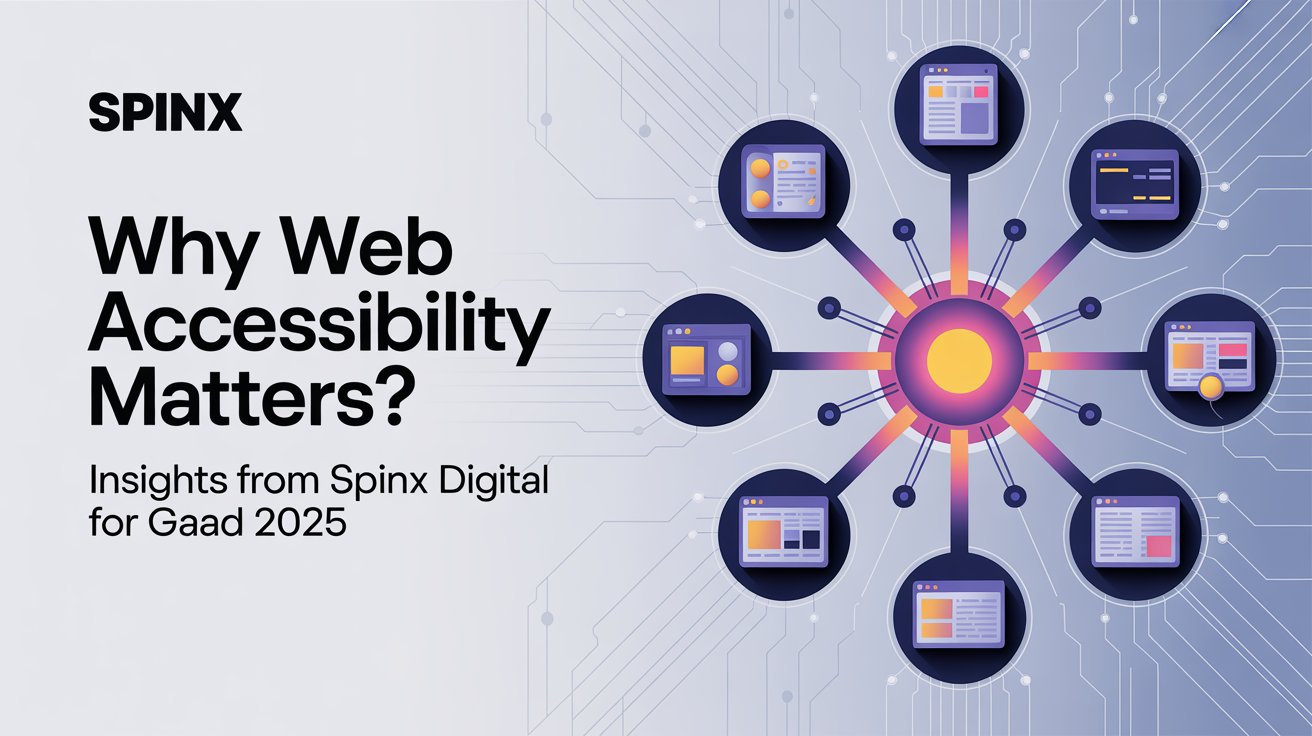 SPINX

Why Web Accessibility Matters?

Insights from Spinx Digital for Gaad 2025